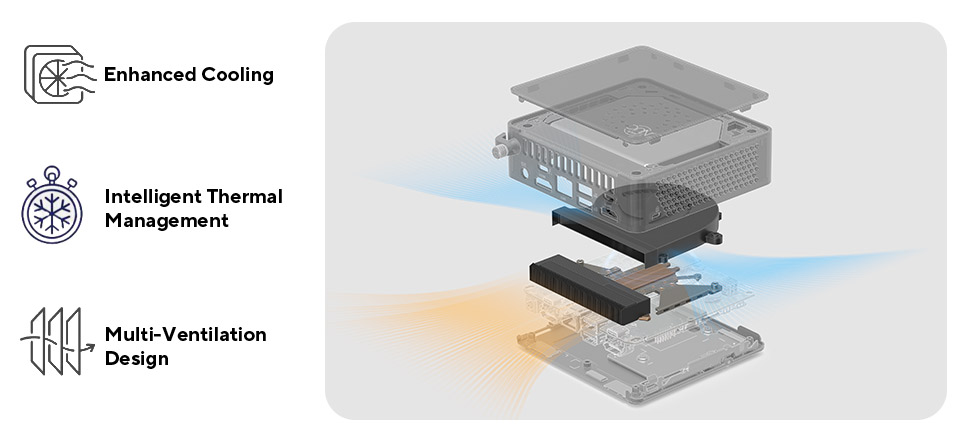 Enhanced Cooling

Intelligent Thermal Management

Multi-Ventilation Design