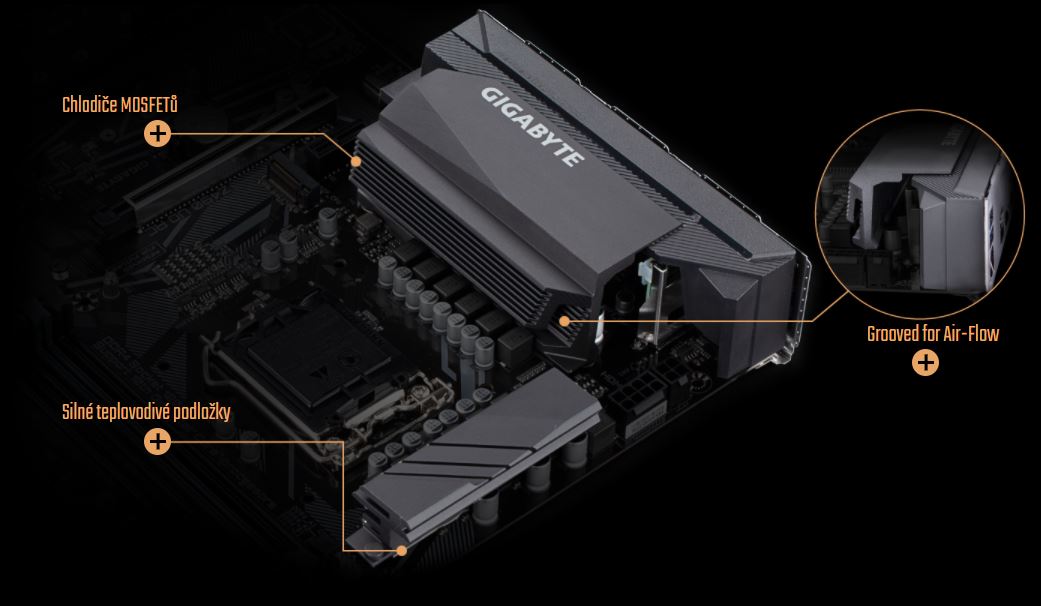 Chladiče MOSFETů

GIGABYTE

Grooved for Air-Flow

Silné teplovodivé podložky