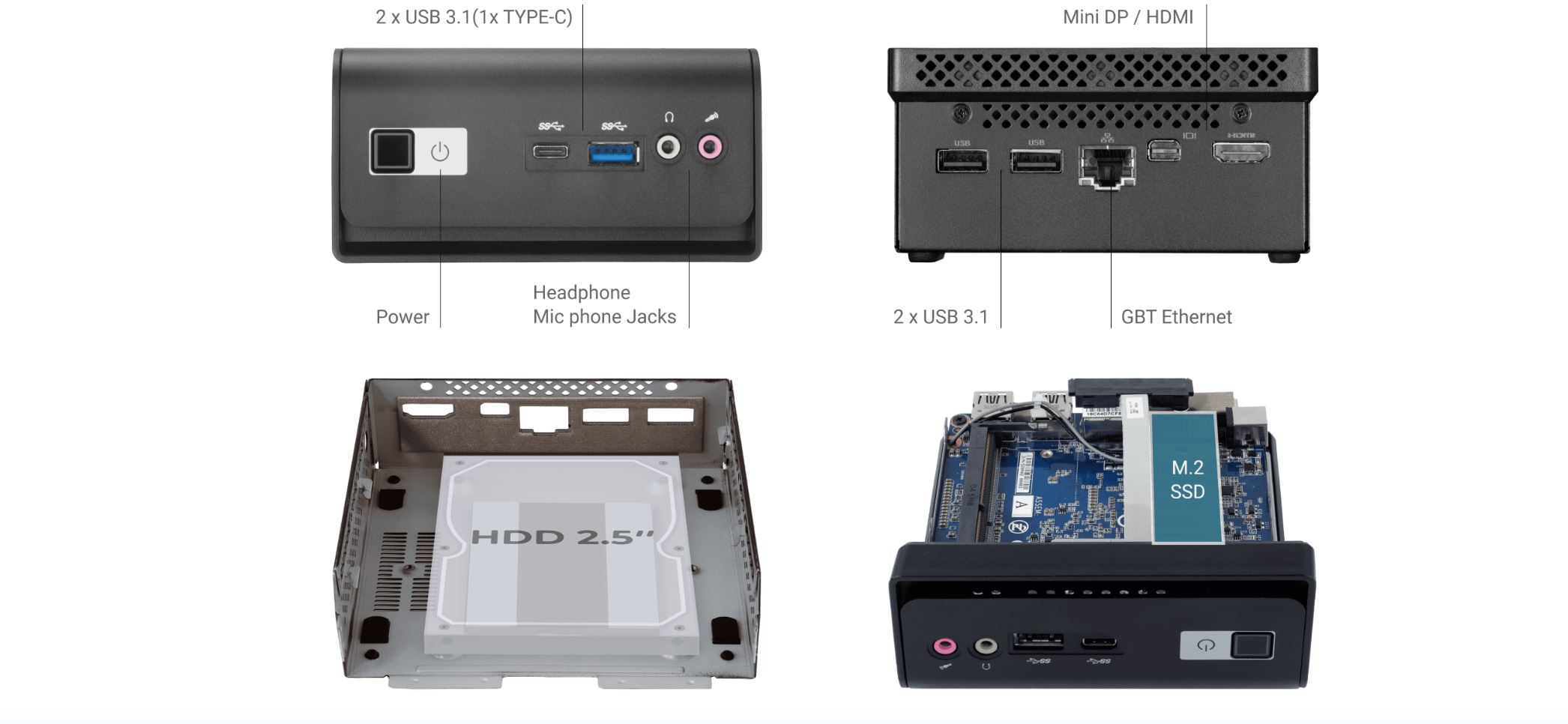 2 x USB 3.1(1x TYPE-C)

Mini DP / HDMI

USB

USB

HDMI

Power

Headphone
Mic phone Jacks

2 x USB 3.1

GBT Ethernet

HDD 2.5"

M.2
SSD