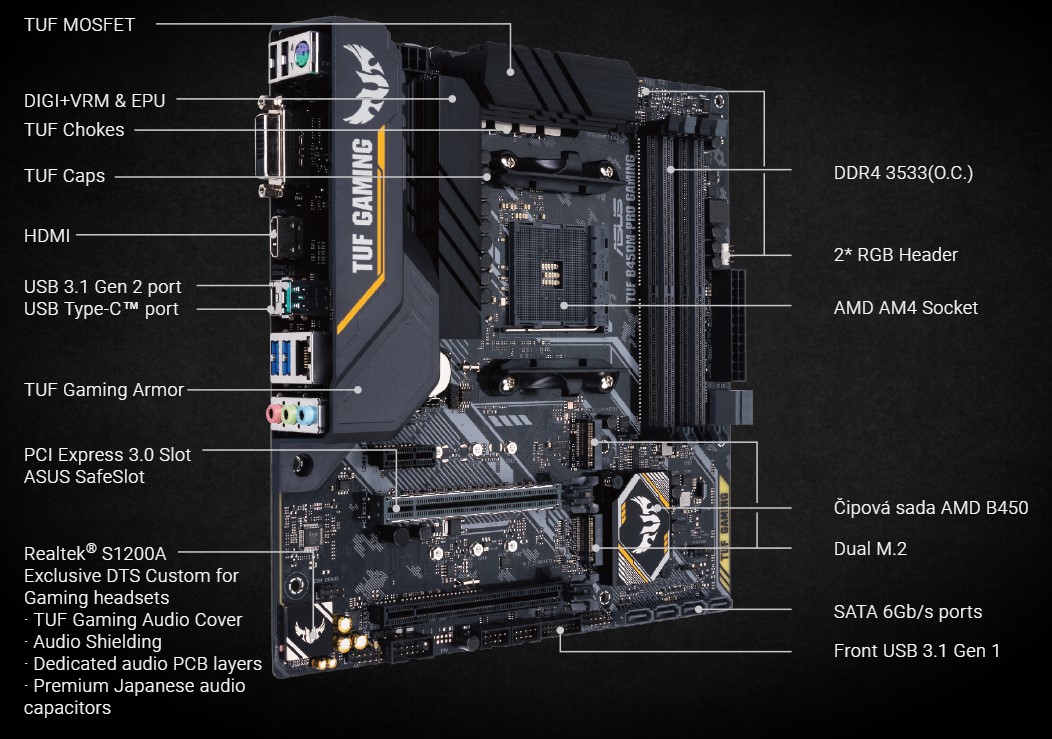 TUF MOSFET

DIGI+VRM & EPU

TUF Chokes

TUF Caps

HDMI

USB 3.1 Gen 2 port
USB Type-C™ port

TUF Gaming Armor

PCI Express 3.0 Slot
ASUS SafeSlot

Realtek® S1200A
Exclusive DTS Custom for Gaming headsets
· TUF Gaming Audio Cover
· Audio Shielding
· Dedicated audio PCB layers
· Premium Japanese audio capacitors

TUF GAMING

ASUS
TUF B450M-PRO GAMING

TUF GAMING

DDR4 3533(O.C.)

2* RGB Header

AMD AM4 Socket

Čipová sada AMD B450

Dual M.2

SATA 6Gb/s ports

Front USB 3.1 Gen 1