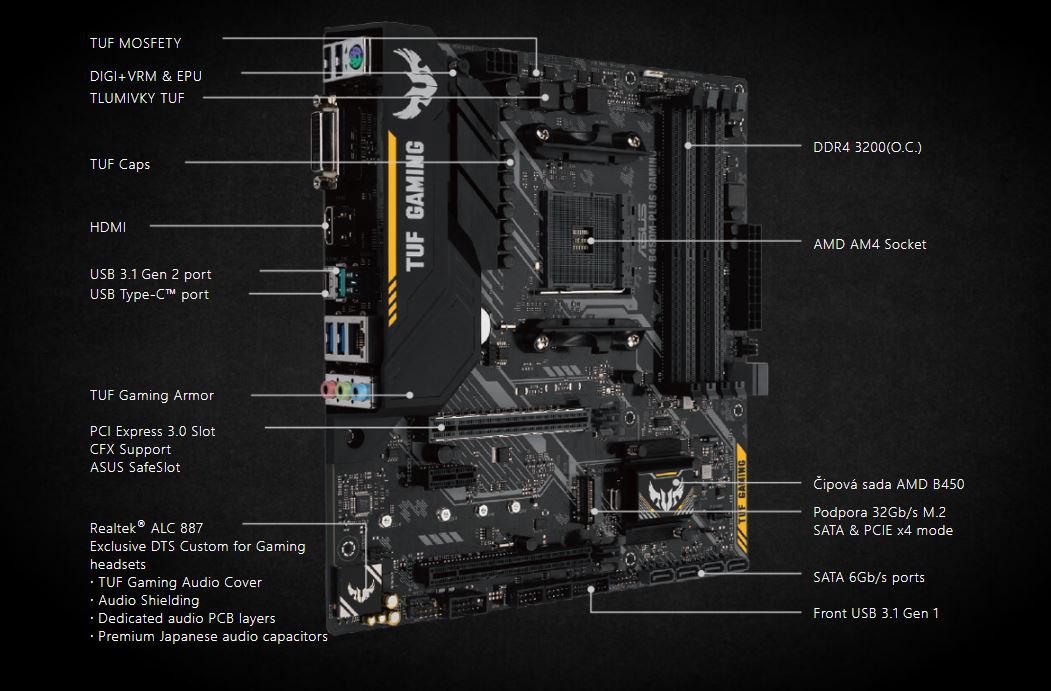 TUF MOSFETY
DIGI+VRM & EPU
TLUMIVKY TUF
TUF Caps
HDMI
USB 3.1 Gen 2 port
USB Type-C™ port
TUF Gaming Armor
PCI Express 3.0 Slot
CFX Support
ASUS SafeSlot
Realtek® ALC 887
Exclusive DTS Custom for Gaming headsets
· TUF Gaming Audio Cover
· Audio Shielding
· Dedicated audio PCB layers
· Premium Japanese audio capacitors

TUF GAMING

ASUS
TUF B450M-PLUS GAMING

TUF GAMING

DDR4 3200(O.C.)
AMD AM4 Socket
Čipová sada AMD B450
Podpora 32Gb/s M.2
SATA & PCIE x4 mode
SATA 6Gb/s ports
Front USB 3.1 Gen 1