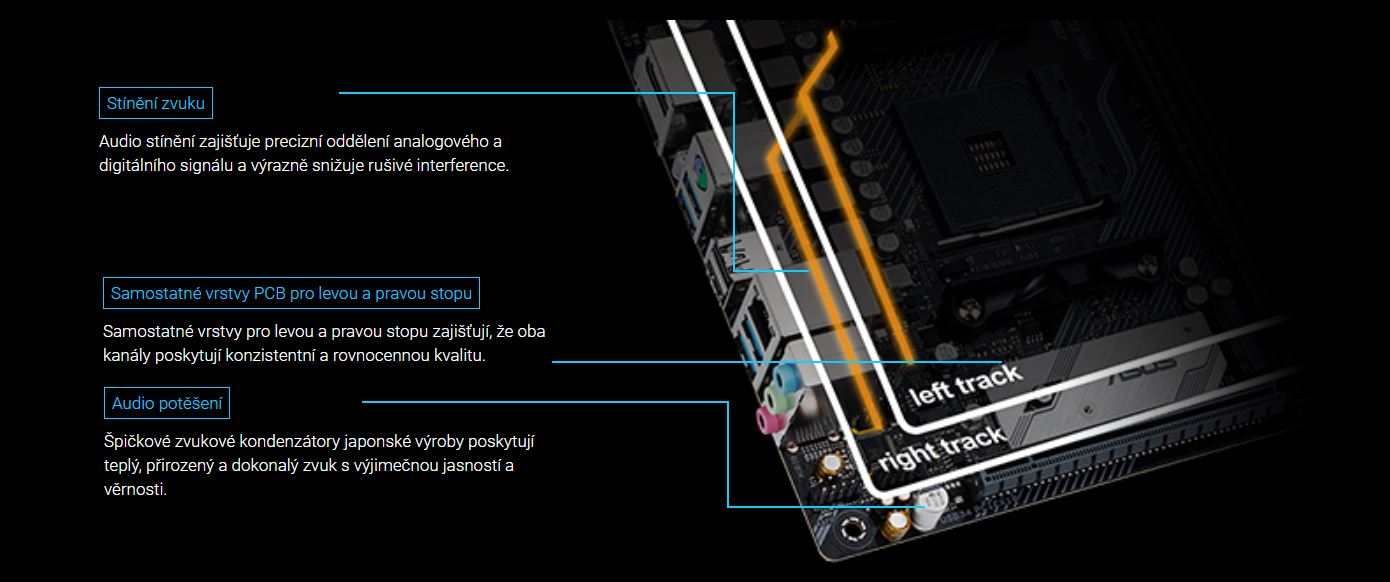 Stínění zvuku

Audio stínění zajišťuje precizní oddělení analogového a digitálního signálu a výrazně snižuje rušivé interference.

Samostatné vrstvy PCB pro levou a pravou stopu

Samostatné vrstvy pro levou a pravou stopu zajišťují, že oba kanály poskytují konzistentní a rovnocennou kvalitu.

Audio potěšení

Špičkové zvukové kondenzátory japonské výroby poskytují teplý, přirozený a dokonalý zvuk s výjimečnou jasností a věrnosti.

left track

right track

ASUS