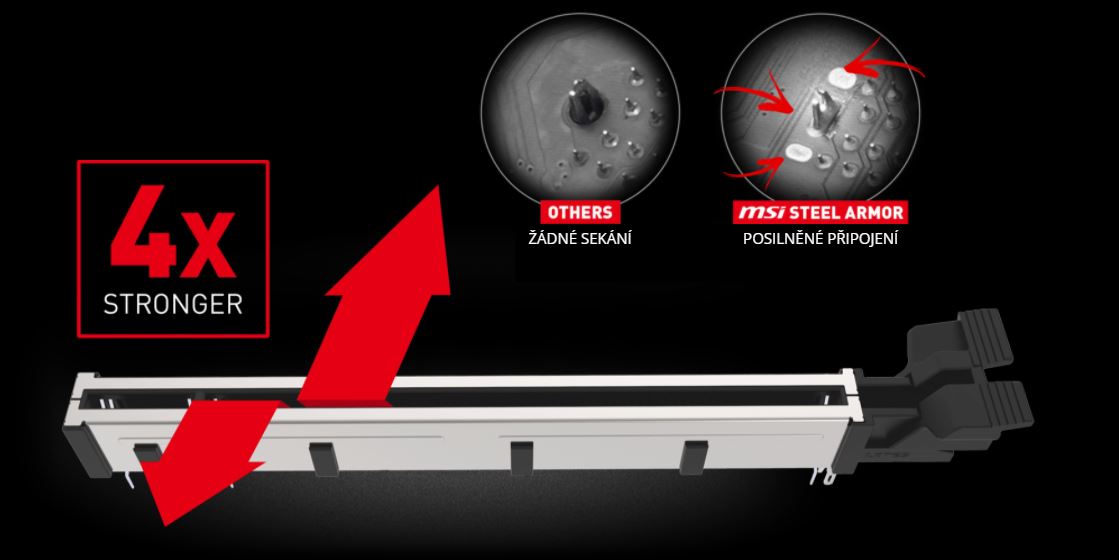 4x
STRONGER

OTHERS
ŽÁDNÉ SEKÁNÍ

msi STEEL ARMOR
POSILNĚNÉ PŘIPOJENÍ