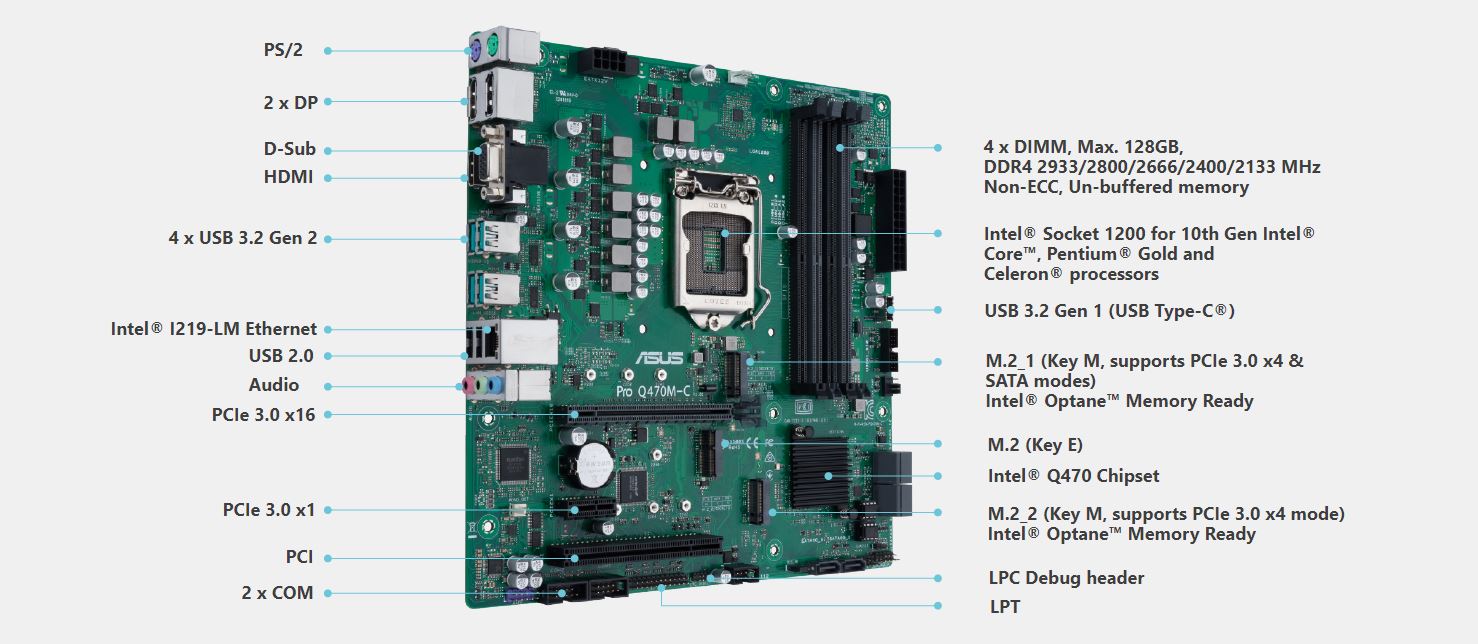 PS/2
2 x DP
D-Sub
HDMI
4 x USB 3.2 Gen 2
Intel® I219-LM Ethernet
USB 2.0
Audio
PCIe 3.0 x16
PCIe 3.0 x1
PCI
2 x COM

ASUS
Pro Q470M-C

4 x DIMM, Max. 128GB, DDR4 2933/2800/2666/2400/2133 MHz Non-ECC, Un-buffered memory
Intel® Socket 1200 for 10th Gen Intel® Core™, Pentium® Gold and Celeron® processors
USB 3.2 Gen 1 (USB Type-C®)
M.2_1 (Key M, supports PCIe 3.0 x4 & SATA modes)
Intel® Optane™ Memory Ready
M.2 (Key E)
Intel® Q470 Chipset
M.2_2 (Key M, supports PCIe 3.0 x4 mode)
Intel® Optane™ Memory Ready
LPC Debug header
LPT