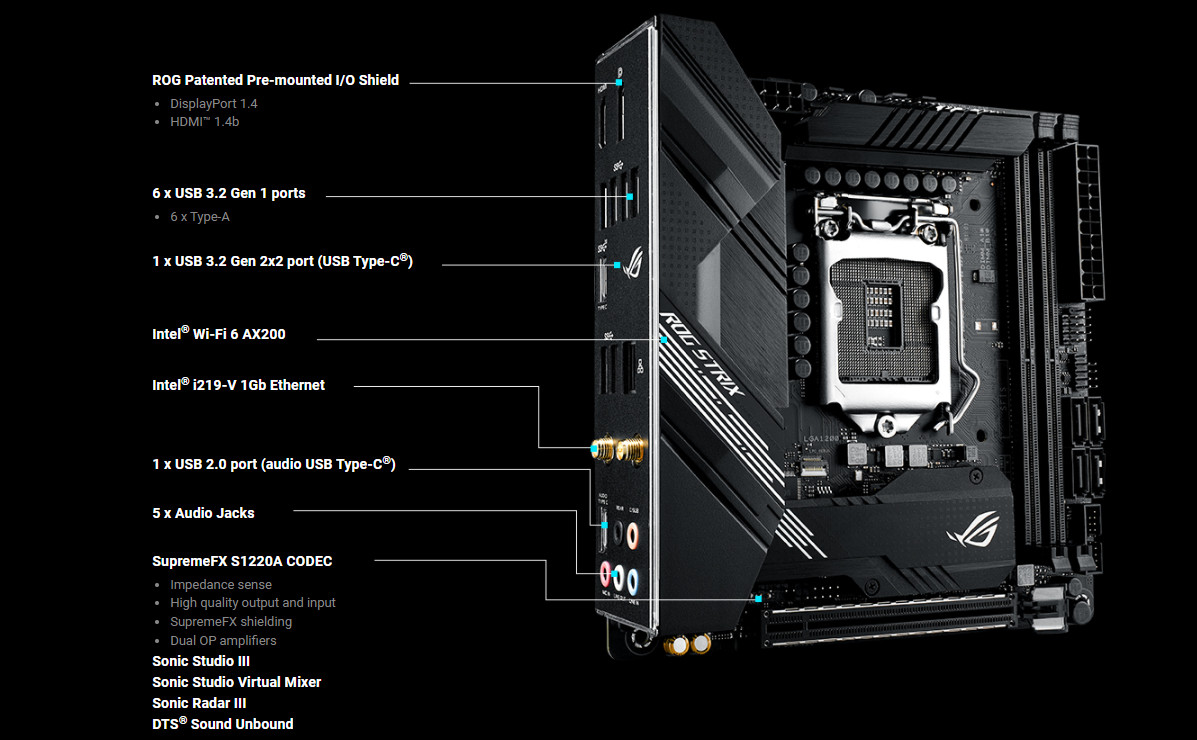 ROG Patented Pre-mounted I/O Shield

- DisplayPort 1.4
- HDMI™ 1.4b

6 x USB 3.2 Gen 1 ports

- 6 x Type-A

1 x USB 3.2 Gen 2x2 port (USB Type-C®)

Intel® Wi-Fi 6 AX200

Intel® i219-V 1Gb Ethernet

1 x USB 2.0 port (audio USB Type-C®)

5 x Audio Jacks

SupremeFX S1220A CODEC

- Impedance sense
- High quality output and input
- SupremeFX shielding
- Dual OP amplifiers

Sonic Studio III
Sonic Studio Virtual Mixer
Sonic Radar III
DTS® Sound Unbound

ROG STRIX

LGA1200