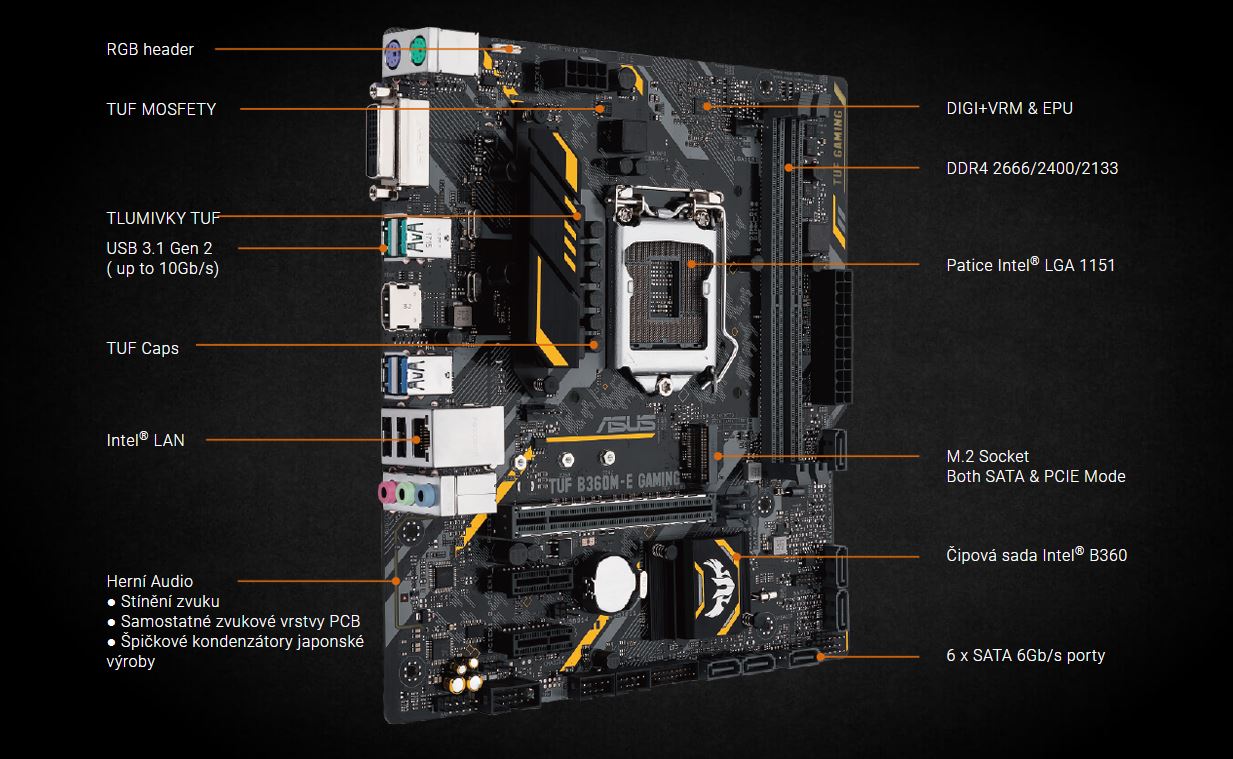 RGB header

TUF MOSFETY

TLUMIVKY TUF

USB 3.1 Gen 2
( up to 10Gb/s)

TUF Caps

Intel® LAN

Herní Audio
● Stínění zvuku
● Samostatné zvukové vrstvy PCB
● Špičkové kondenzátory japonské výroby

DIGI+VRM & EPU

DDR4 2666/2400/2133

Patice Intel® LGA 1151

M.2 Socket
Both SATA & PCIE Mode

Čipová sada Intel® B360

6 x SATA 6Gb/s porty

TUF GAMING

ASUS

TUF B360M-E GAMING