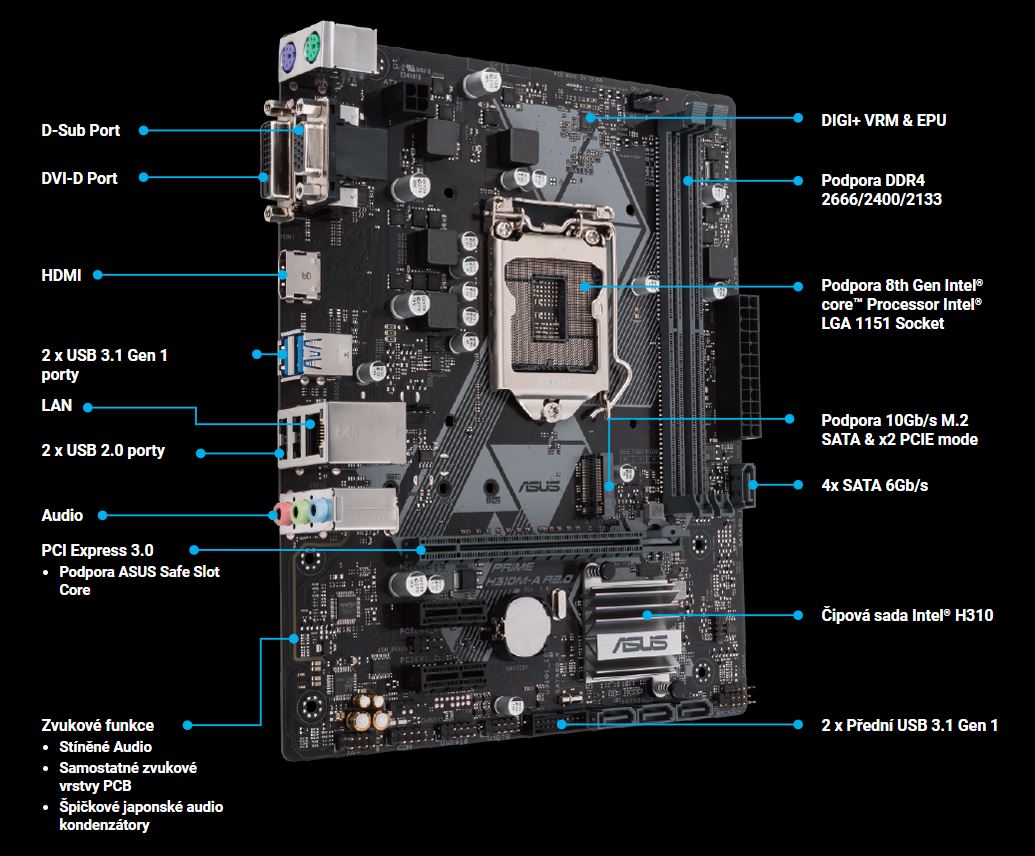 D-Sub Port

DVI-D Port

HDMI

2 x USB 3.1 Gen 1 porty

LAN

2 x USB 2.0 porty

Audio

PCI Express 3.0
• Podpora ASUS Safe Slot Core

Zvukové funkce
• Stíněné Audio
• Samostatné zvukové vrstvy PCB
• Špičkové japonské audio kondenzátory

DIGI+ VRM & EPU

Podpora DDR4 2666/2400/2133

Podpora 8th Gen Intel® core™ Processor Intel® LGA 1151 Socket

Podpora 10Gb/s M.2 SATA & x2 PCIE mode

4x SATA 6Gb/s

Čipová sada Intel® H310

2 x Přední USB 3.1 Gen 1

ASUS

PRIME H310M-A R2.0

ASUS