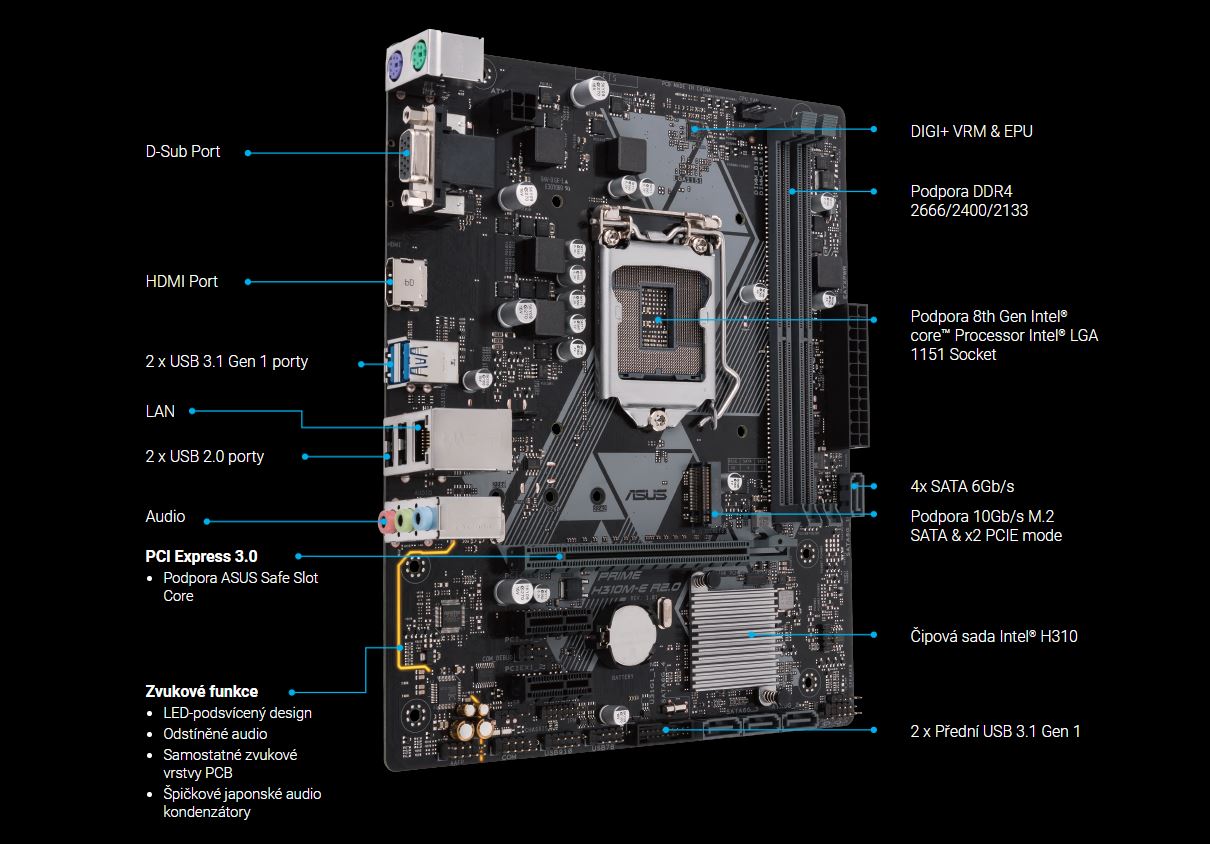 D-Sub Port

HDMI Port

2 x USB 3.1 Gen 1 porty

LAN

2 x USB 2.0 porty

Audio

PCI Express 3.0
• Podpora ASUS Safe Slot Core

Zvukové funkce
• LED-podsvícený design
• Odstíněné audio
• Samostatné zvukové vrstvy PCB
• Špičkové japonské audio kondenzátory

DIGI+ VRM & EPU

Podpora DDR4 2666/2400/2133

Podpora 8th Gen Intel® core™ Processor Intel® LGA 1151 Socket

4x SATA 6Gb/s

Podpora 10Gb/s M.2 SATA & x2 PCIE mode

Čipová sada Intel® H310

2 x Přední USB 3.1 Gen 1

ASUS

PRIME H310M-E R2.0