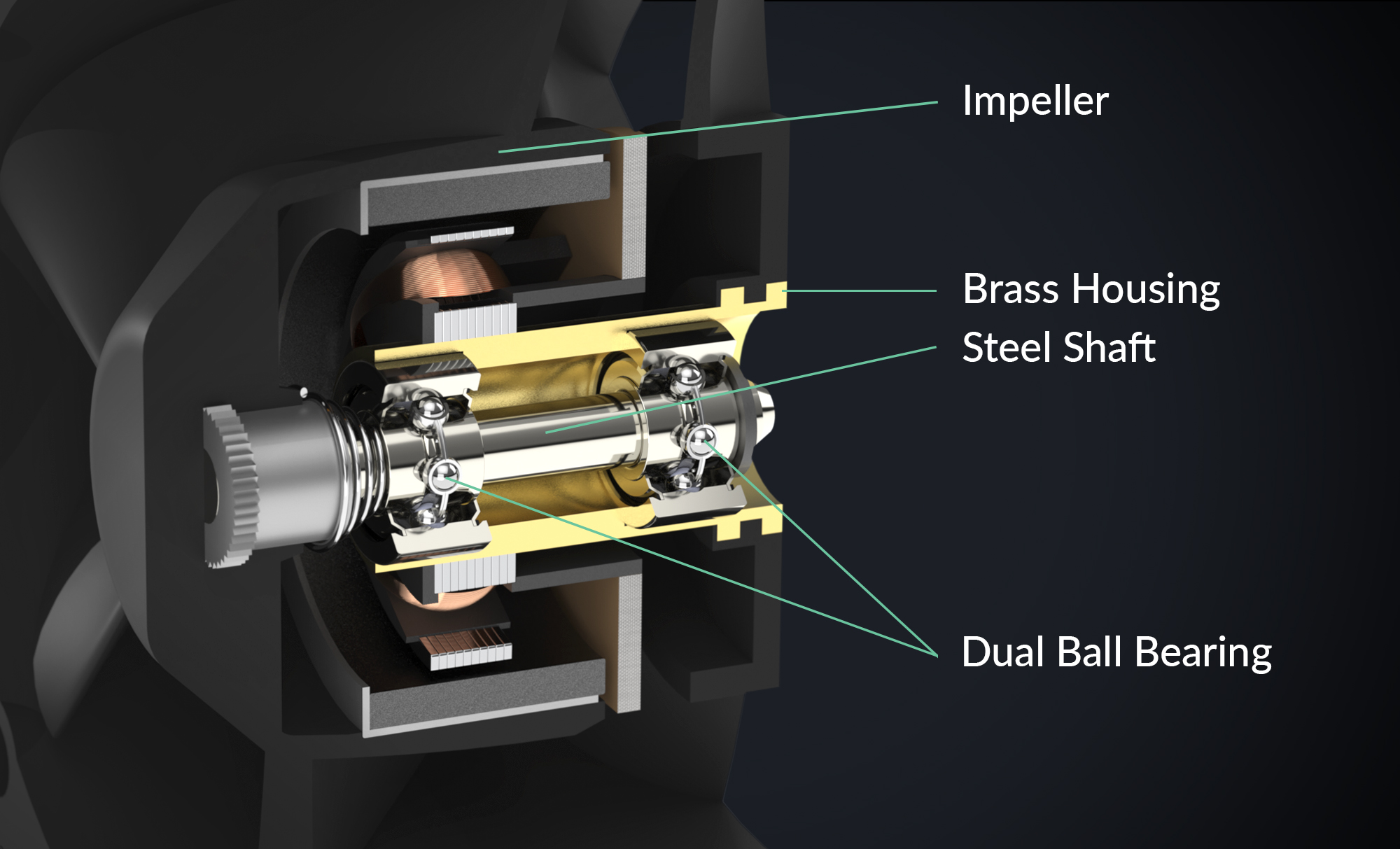 Impeller

Brass Housing

Steel Shaft

Dual Ball Bearing