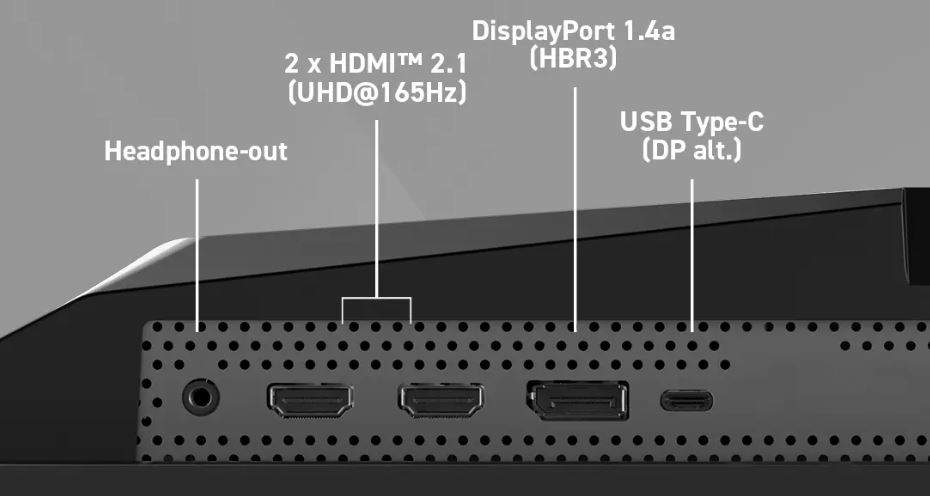 Headphone-out

2 x HDMI™ 2.1
(UHD@165Hz)

DisplayPort 1.4a
(HBR3)

USB Type-C
(DP alt.)