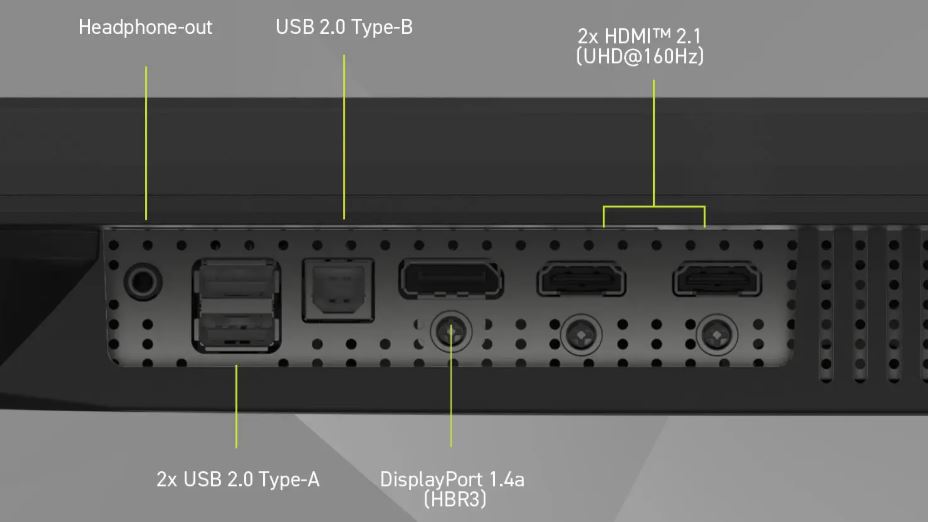 Headphone-out

USB 2.0 Type-B

2x HDMI™ 2.1
(UHD@160Hz)

2x USB 2.0 Type-A

DisplayPort 1.4a
(HBR3)