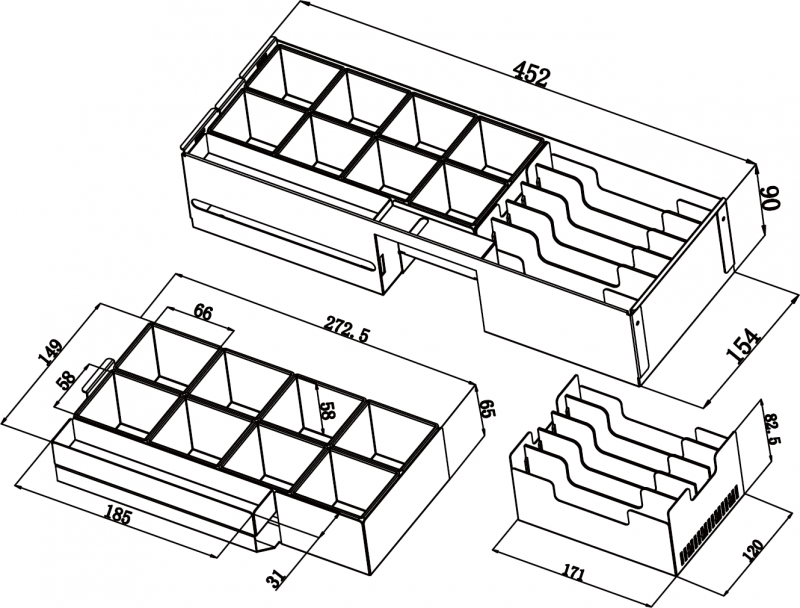 452
90
154
66
272.5
149
58
58
65
185
31
82.5
171
120